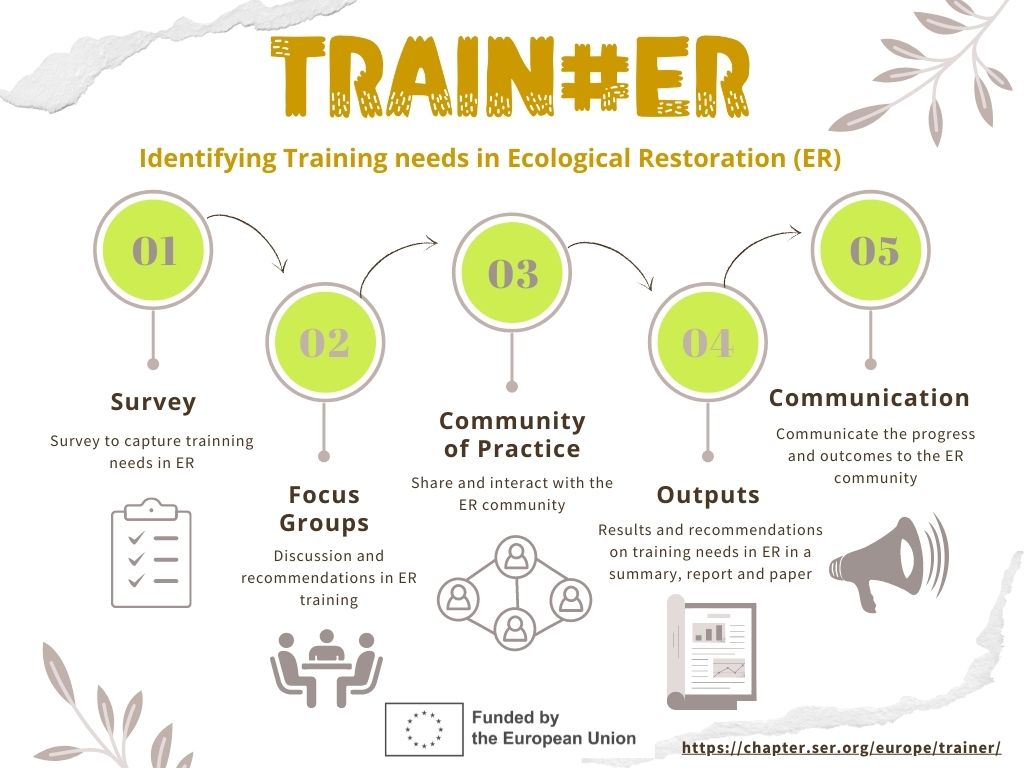 TRAIN#ER

Identifying Training needs in Ecological Restoration (ER)

01

Survey

Survey to capture trainning needs in ER

02

Focus Groups

Discussion and recommendations in ER training

03

Community of Practice

Share and interact with the ER community

04

Outputs

Results and recommendations on training needs in ER in a summary, report and paper

05

Communication

Communicate the progress and outcomes to the ER community

Funded by the European Union

https://chapter.ser.org/europe/trainer/